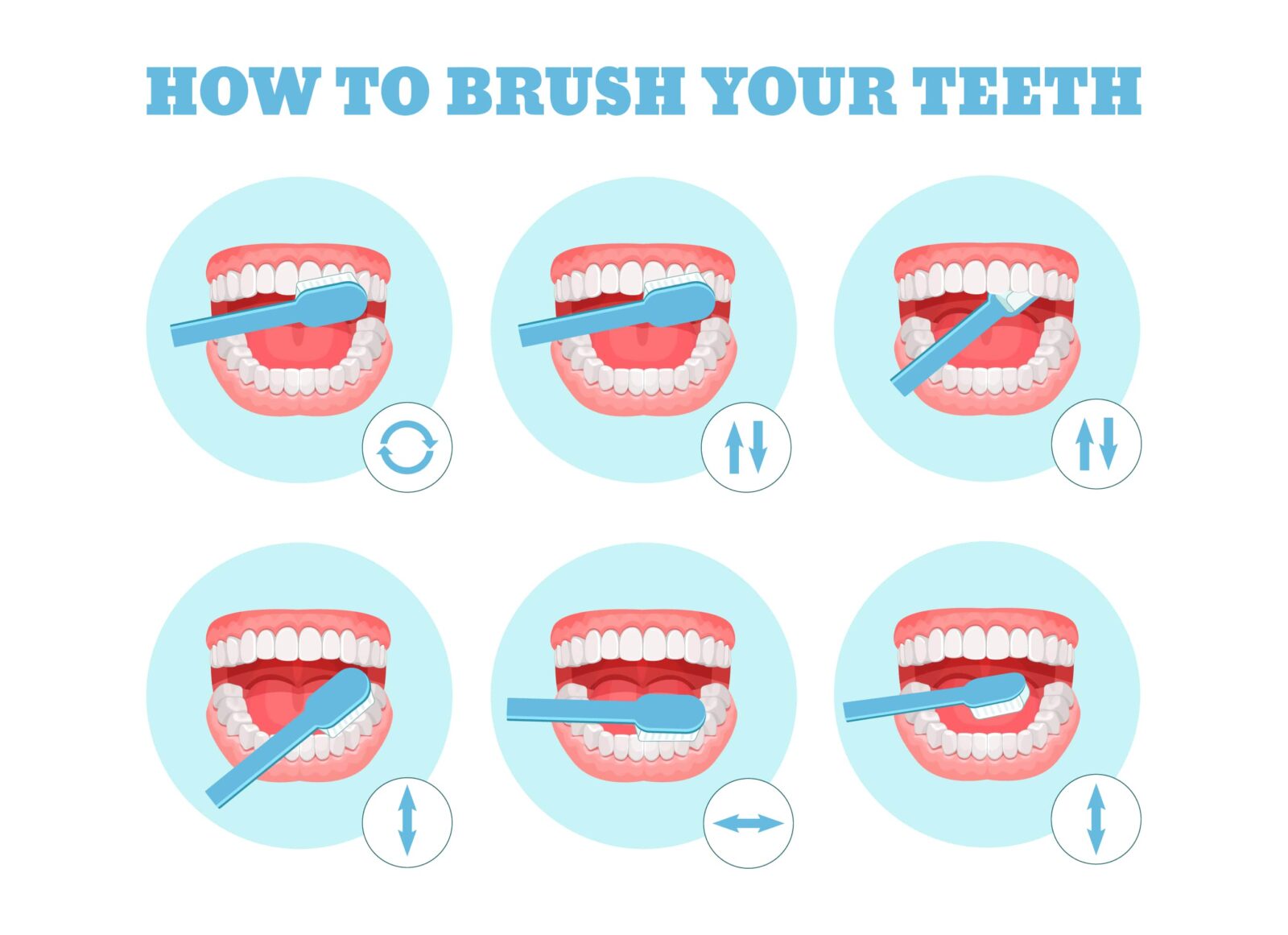 HOW TO BRUSH YOUR TEETH